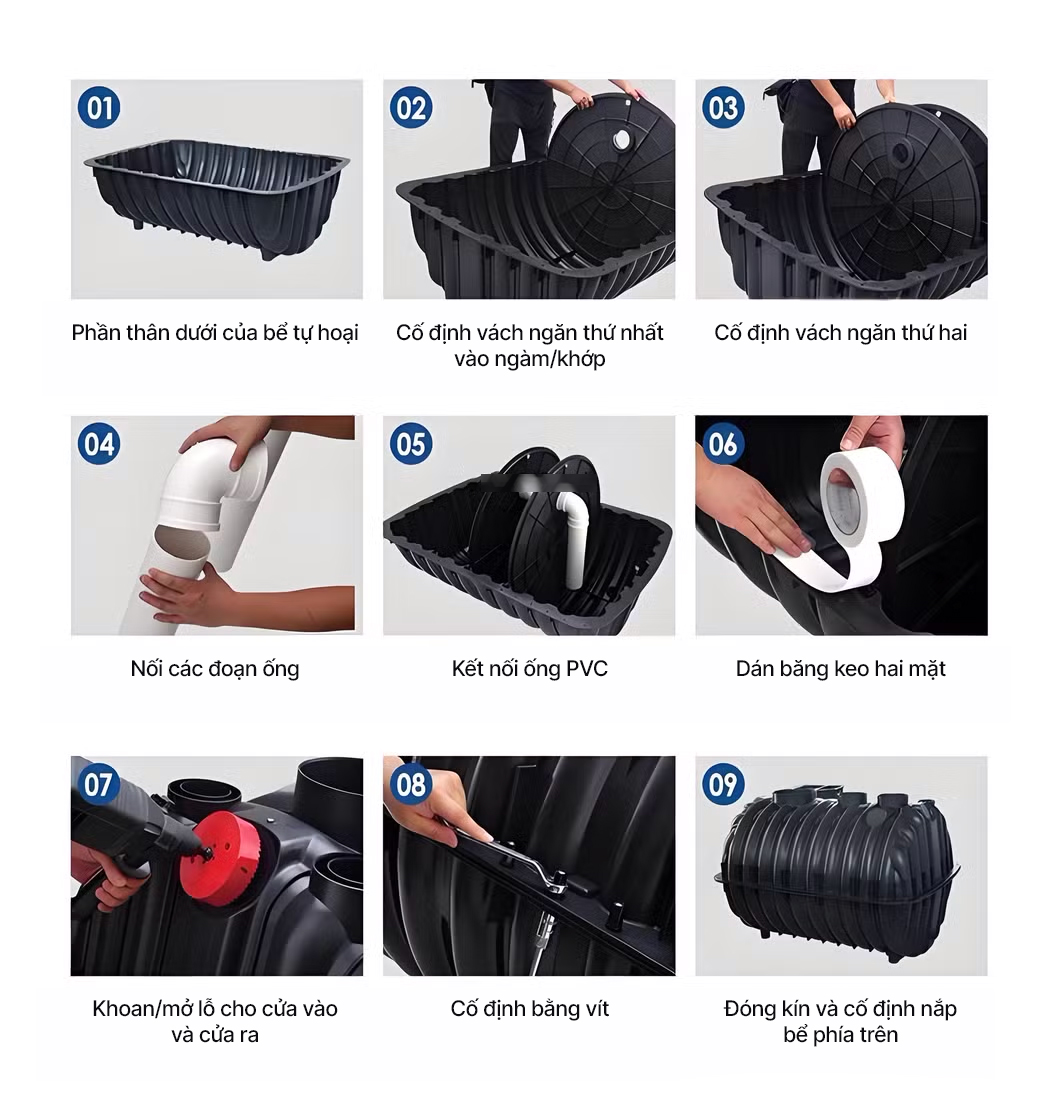 01

Phần thân dưới của bể tự hoại

02

Cố định vách ngăn thứ nhất vào ngàm/khớp

03

Cố định vách ngăn thứ hai

04

Nối các đoạn ống

05

Kết nối ống PVC

06

Dán băng keo hai mặt

07

Khoan/mở lỗ cho cửa vào và cửa ra

08

Cố định bằng vít

09

Đóng kín và cố định nắp bể phía trên